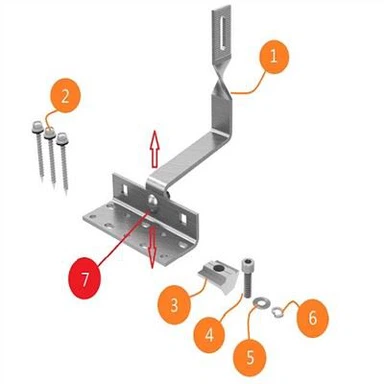 1
2
7
3
4
5
6