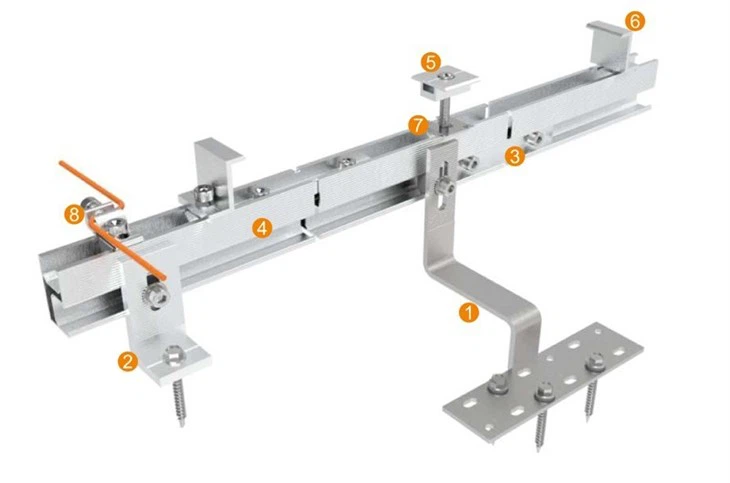 6
5
7
3
8
4
1
2